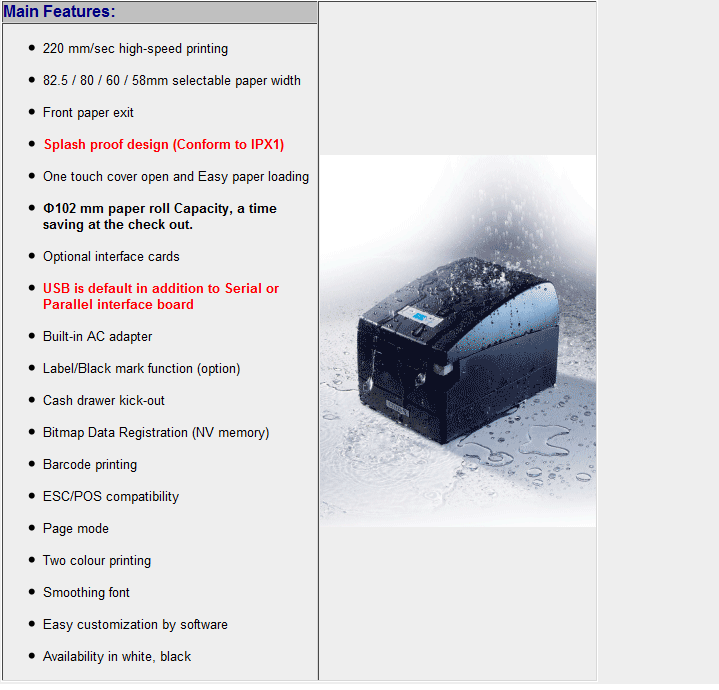 Main Features:

- 220 mm/sec high-speed printing
- 82.5 / 80 / 60 / 58mm selectable paper width
- Front paper exit
- Splash proof design (Conform to IPX1)
- One touch cover open and Easy paper loading
- Φ102 mm paper roll Capacity, a time saving at the check out.
- Optional interface cards
- USB is default in addition to Serial or Parallel interface board
- Built-in AC adapter
- Label/Black mark function (option)
- Cash drawer kick-out
- Bitmap Data Registration (NV memory)
- Barcode printing
- ESC/POS compatibility
- Page mode
- Two colour printing
- Smoothing font
- Easy customization by software
- Availability in white, black